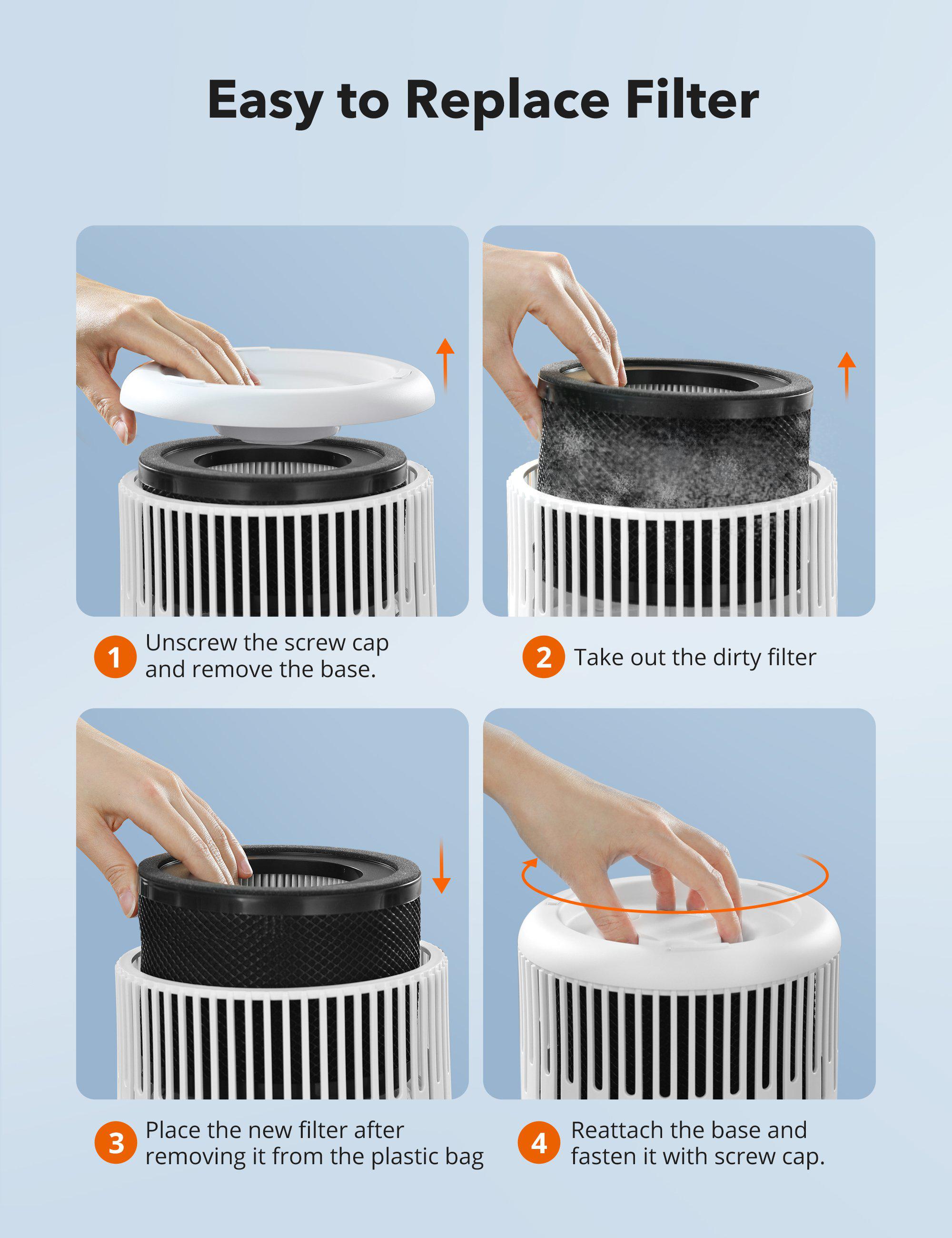 Easy to Replace Filter

1 Unscrew the screw cap and remove the base.

2 Take out the dirty filter

3 Place the new filter after removing it from the plastic bag

4 Reattach the base and fasten it with screw cap.