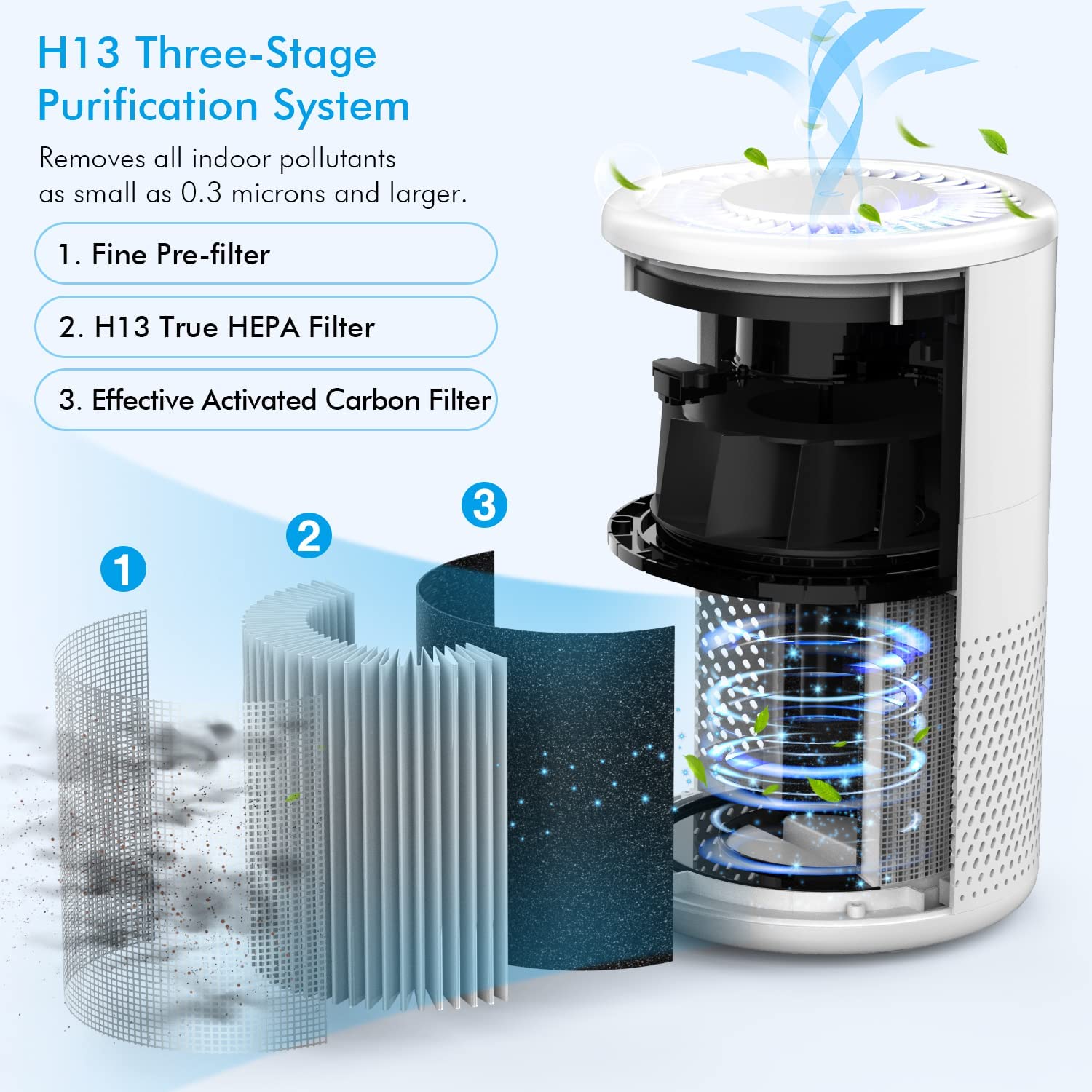 H13 Three-Stage Purification System

Removes all indoor pollutants as small as 0.3 microns and larger.

1. Fine Pre-filter

2. H13 True HEPA Filter

3. Effective Activated Carbon Filter

1

2

3