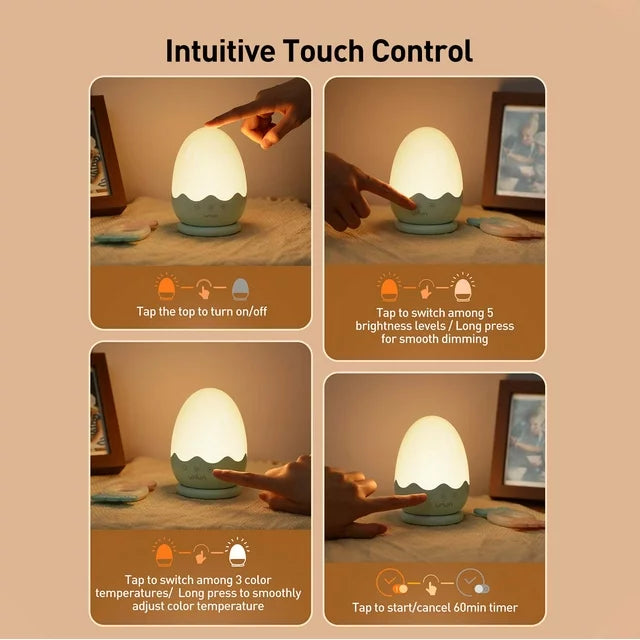 Intuitive Touch Control

Tap the top to turn on/off

Tap to switch among 5 brightness levels / Long press for smooth dimming

Tap to switch among 3 color temperatures/ Long press to smoothly adjust color temperature

Tap to start/cancel 60min timer