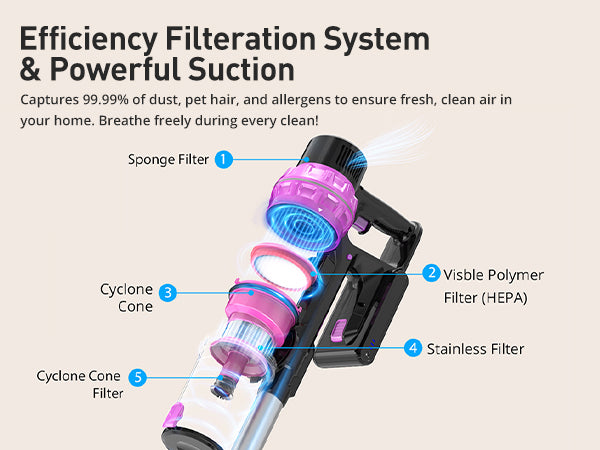 Efficiency Filteration System & Powerful Suction

Captures 99.99% of dust, pet hair, and allergens to ensure fresh, clean air in your home. Breathe freely during every clean!

Sponge Filter 1

2 Visble Polymer Filter (HEPA)

Cyclone Cone 3

4 Stainless Filter

Cyclone Cone Filter 5