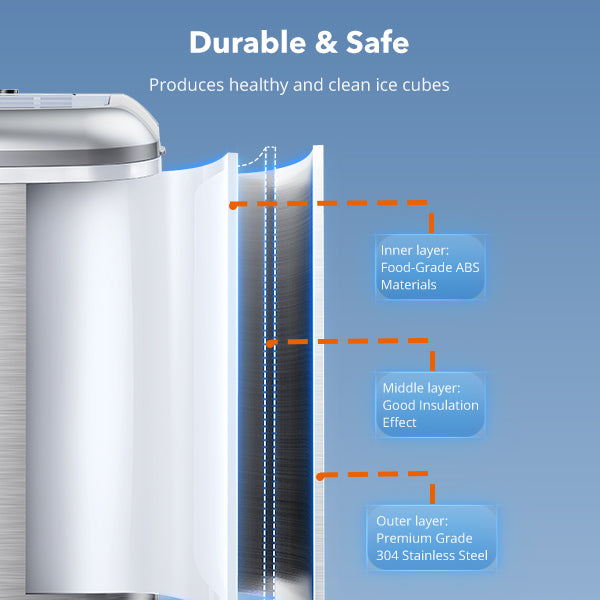 Durable & Safe

Produces healthy and clean ice cubes

Inner layer:
Food-Grade ABS
Materials

Middle layer:
Good Insulation
Effect

Outer layer:
Premium Grade
304 Stainless Steel