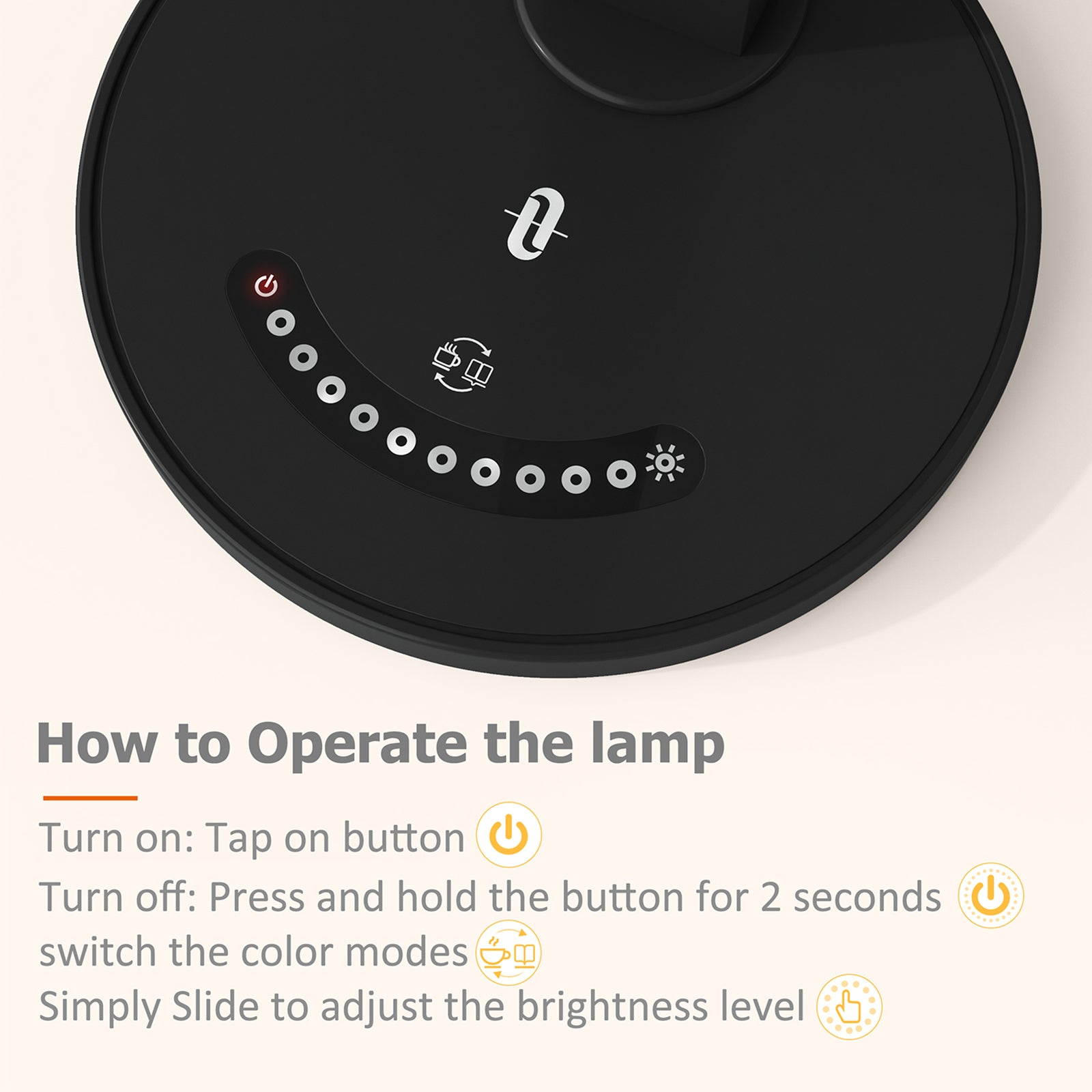 How to Operate the lamp

Turn on: Tap on button

Turn off: Press and hold the button for 2 seconds

switch the color modes

Simply Slide to adjust the brightness level