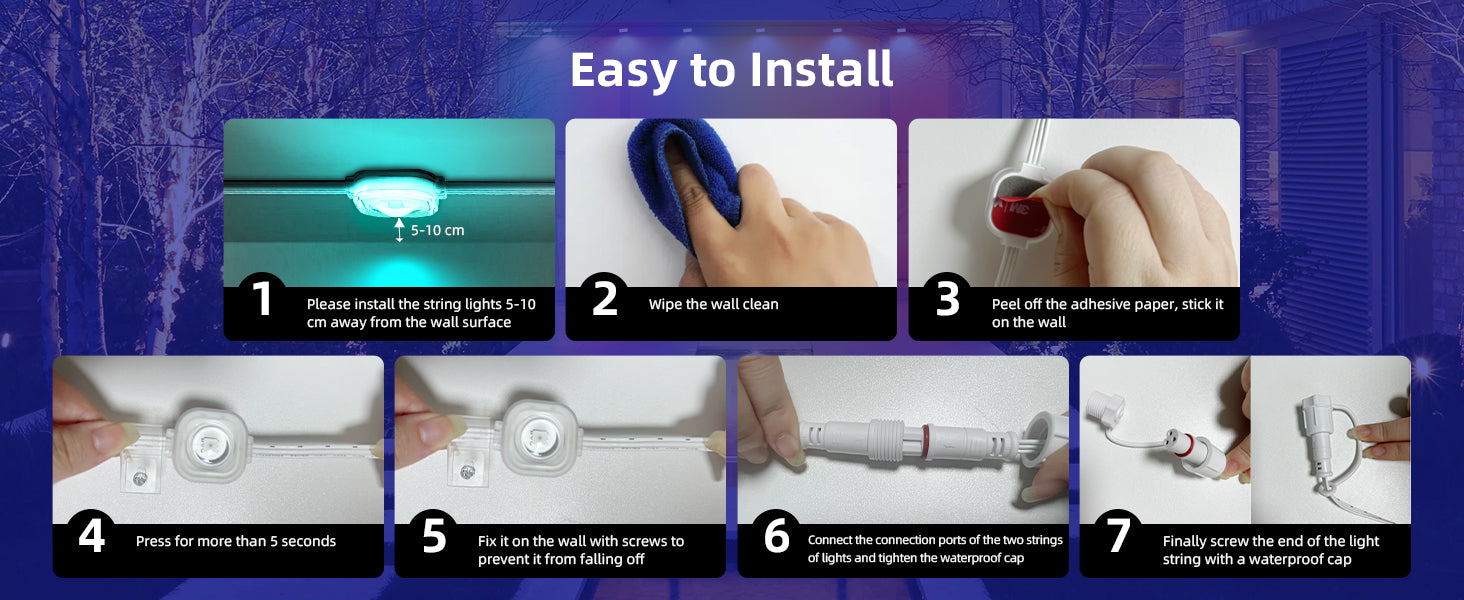 Easy to Install

5-10 cm

1 Please install the string lights 5-10 cm away from the wall surface

2 Wipe the wall clean

3 Peel off the adhesive paper, stick it on the wall

4 Press for more than 5 seconds

5 Fix it on the wall with screws to prevent it from falling off

6 Connect the connection ports of the two strings of lights and tighten the waterproof cap

7 Finally screw the end of the light string with a waterproof cap