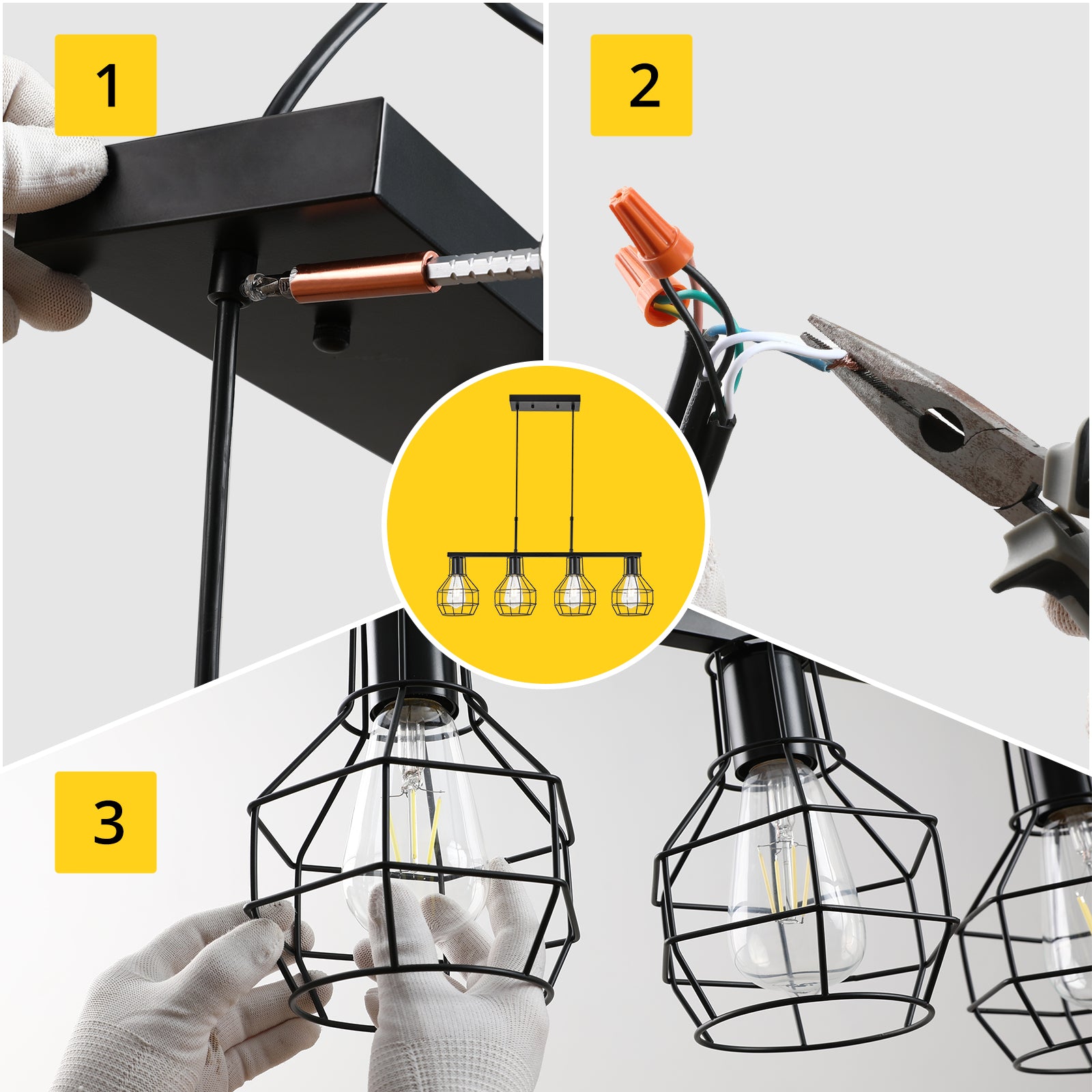 1

2

3