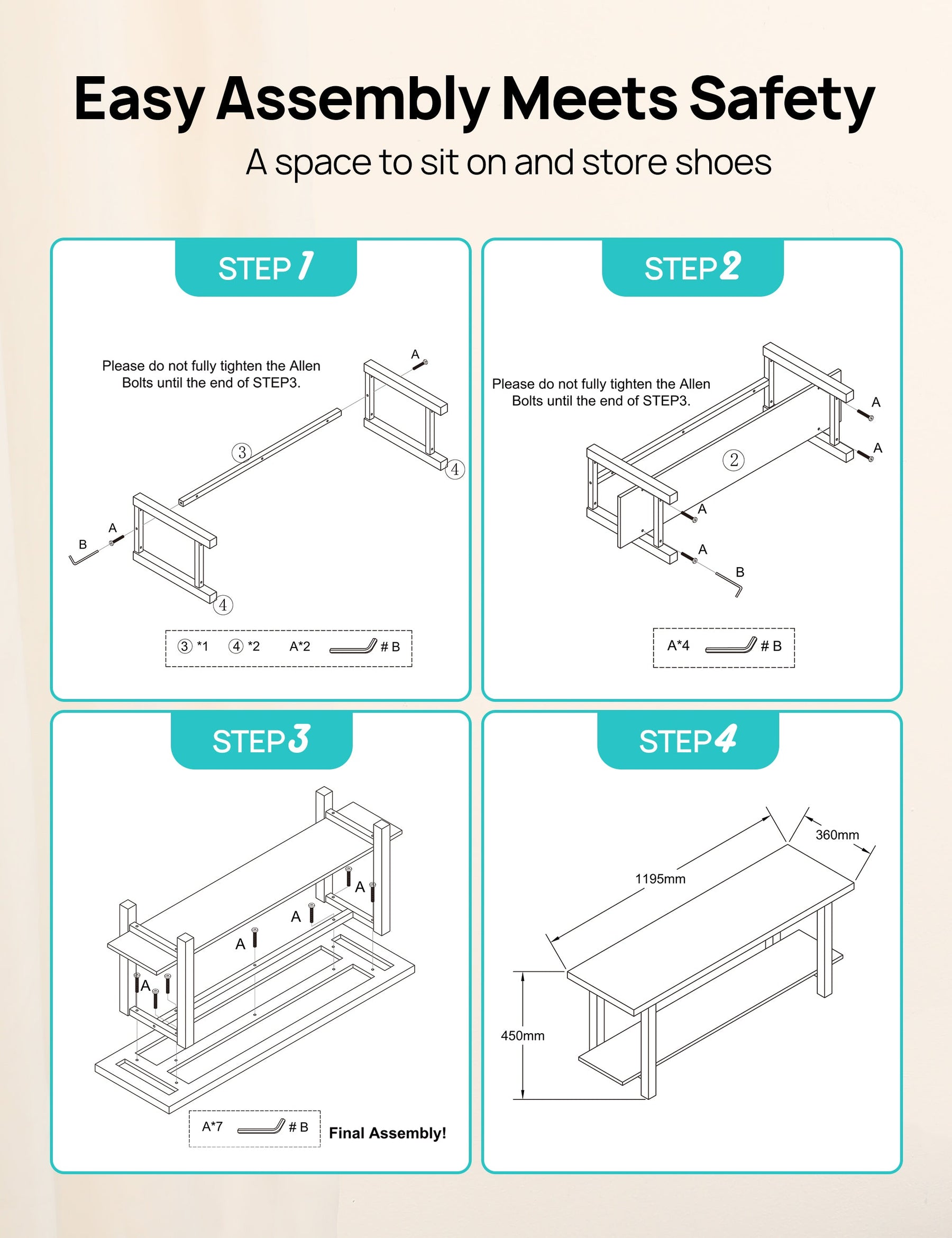 Easy Assembly Meets Safety

A space to sit on and store shoes

STEP 1

Please do not fully tighten the Allen Bolts until the end of STEP3.

A

3

4

A

B

4

③ *1 ④ *2 A*2 # B

STEP 2

Please do not fully tighten the Allen Bolts until the end of STEP3.

A

A

2

A

A

B

A*4 # B

STEP 3

A

A

A

A

A*7 # B

Final Assembly!

STEP 4

360mm

1195mm

450mm